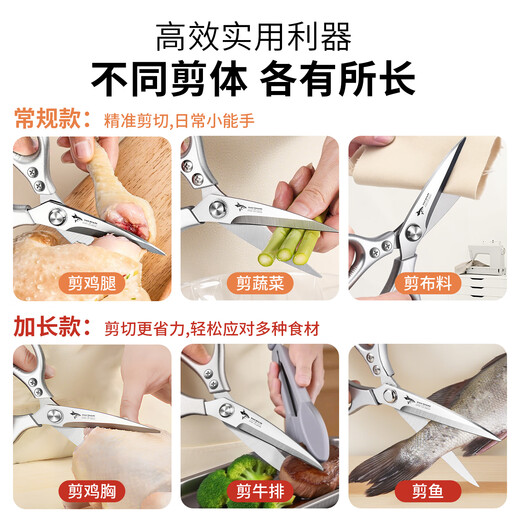 高效实用利器
不同剪体 各有所长

常规款：精准剪切,日常小能手

剪鸡腿

剪蔬菜

剪布料

加长款：剪切更省力,轻松应对多种食材

剪鸡胸

剪牛排

剪鱼