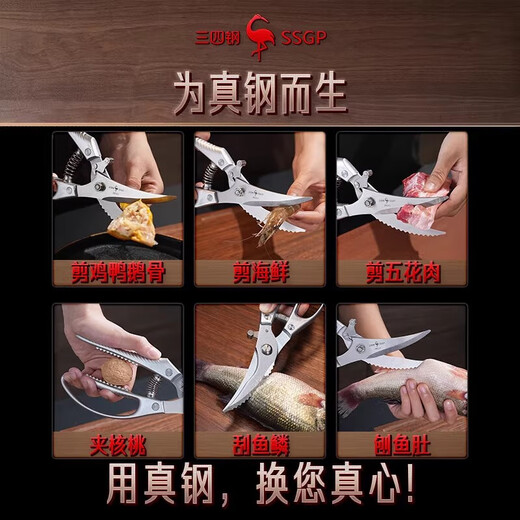 三四钢 SSGP

为真钢而生

剪鸡鸭鹅骨

剪海鲜

剪五花肉

夹核桃

刮鱼鳞

刨鱼肚

用真钢，换您真心!