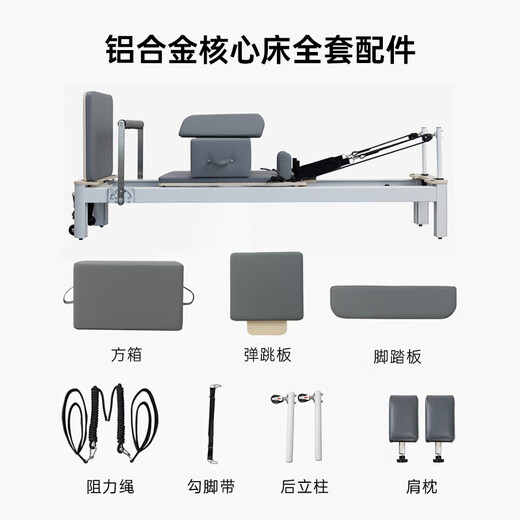 铝合金核心床全套配件

方箱

弹跳板

脚踏板

阻力绳

勾脚带

后立柱

肩枕