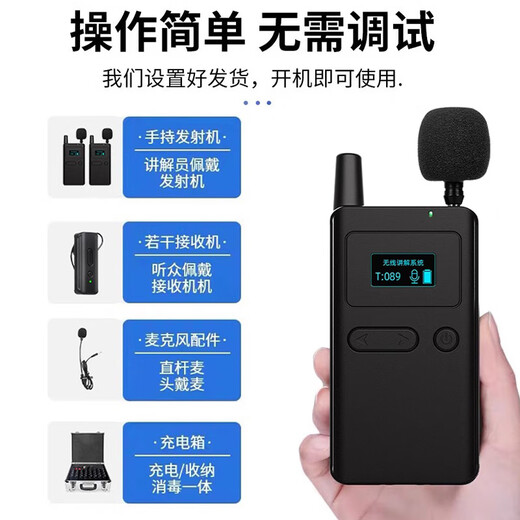 操作简单 无需调试

我们设置好发货，开机即可使用.

·手持发射机·

讲解员佩戴发射机

·若干接收机·

听众佩戴接收机机

·麦克风配件·

直杆麦
头戴麦

·充电箱·

充电/收纳
消毒一体

无线讲解系统

T:089