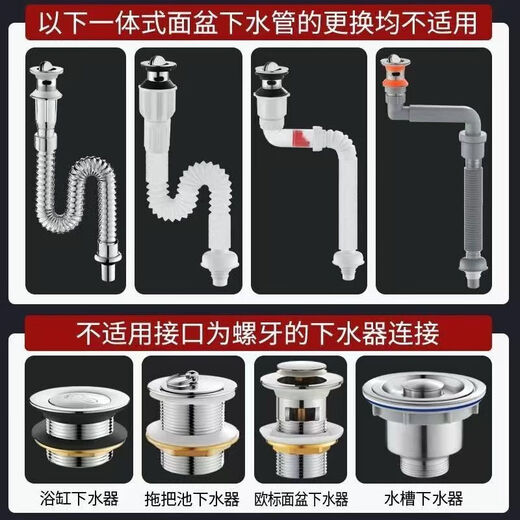 以下一体式面盆下水管的更换均不适用

不适用接口为螺牙的下水器连接

浴缸下水器

拖把池下水器

欧标面盆下水器

水槽下水器