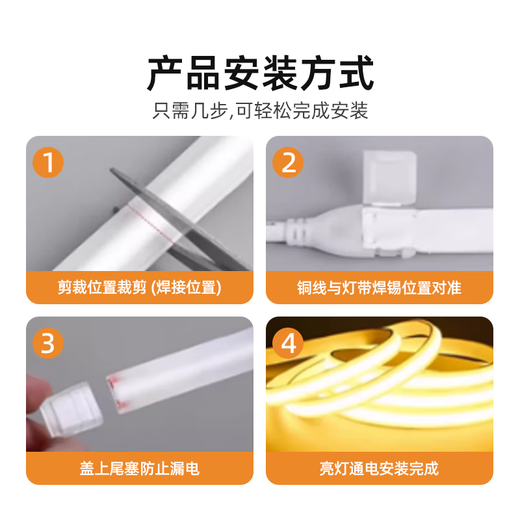 产品安装方式

只需几步,可轻松完成安装

1

剪裁位置裁剪 (焊接位置)

2

铜线与灯带焊锡位置对准

3

盖上尾塞防止漏电

4

亮灯通电安装完成