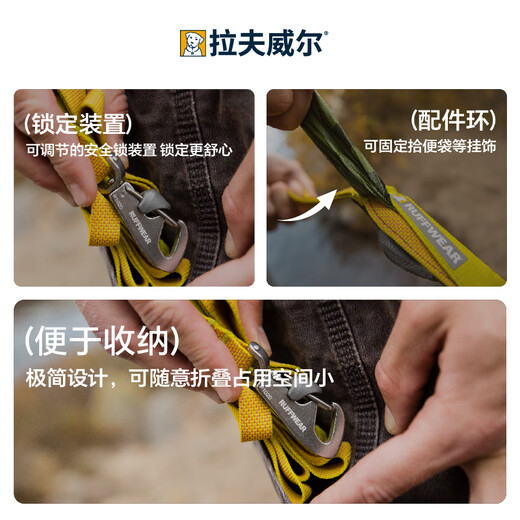 拉夫威尔®

(锁定装置)
可调节的安全锁装置 锁定更舒心

RUFFWEAR

(配件环)
可固定拾便袋等挂饰

RUFFWEAR

(便于收纳)
极简设计，可随意折叠占用空间小

RUFFWEAR