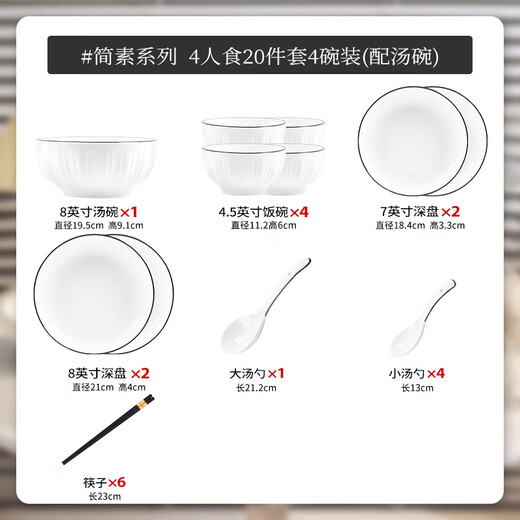 #简素系列 4人食20件套4碗装(配汤碗)

8英寸汤碗 ×1
直径19.5cm 高9.1cm

4.5英寸饭碗 ×4
直径11.2高6cm

7英寸深盘 ×2
直径18.4cm 高3.3cm

8英寸深盘 ×2
直径21cm 高4cm

大汤勺 ×1
长21.2cm

小汤勺 ×4
长13cm

筷子 ×6
长23cm