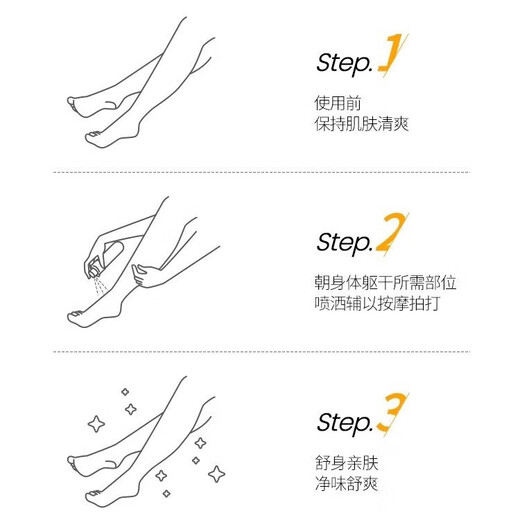 Step.1

使用前
保持肌肤清爽

Step.2

朝身体躯干所需部位
喷洒辅以按摩拍打

Step.3

舒身亲肤
净味舒爽