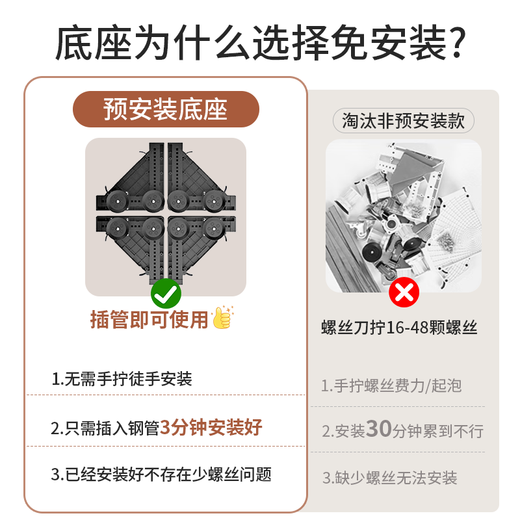 底座为什么选择免安装？

预安装底座

插管即可使用

1.无需手拧徒手安装

2.只需插入钢管3分钟安装好

3.已经安装好不存在少螺丝问题

淘汰非预安装款

螺丝刀拧16-48颗螺丝

1.手拧螺丝费力/起泡

2.安装30分钟累到不行

3.缺少螺丝无法安装