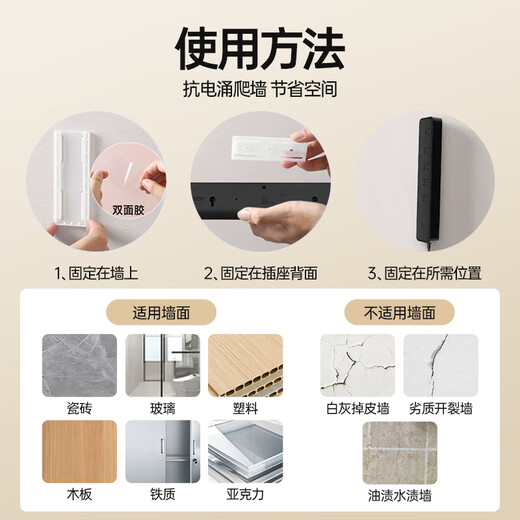 使用方法
抗电涌爬墙 节省空间

双面胶

1、固定在墙上

2、固定在插座背面

3、固定在所需位置

适用墙面

瓷砖
玻璃
塑料
木板
铁质
亚克力

不适用墙面

白灰掉皮墙
劣质开裂墙
油渍水渍墙