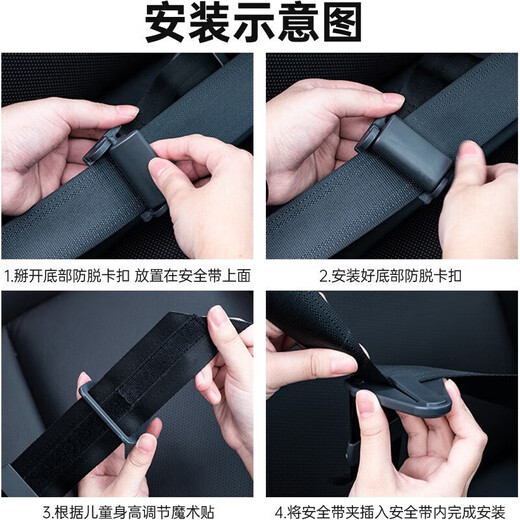 安装示意图

1.掰开底部防脱卡扣 放置在安全带上面

2.安装好底部防脱卡扣

3.根据儿童身高调节魔术贴

4.将安全带夹插入安全带内完成安装