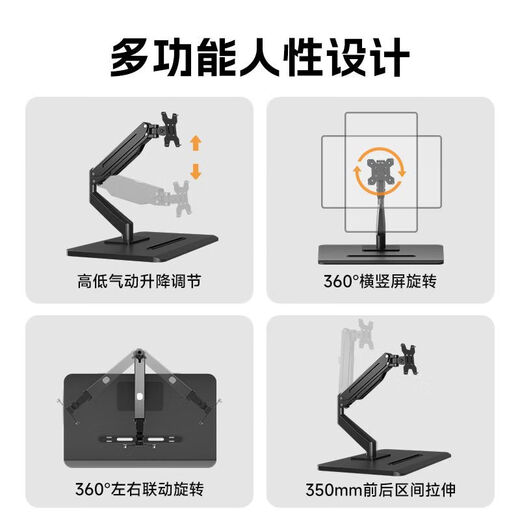 多功能人性设计

高低气动升降调节

360°横竖屏旋转

360°左右联动旋转

350mm前后区间拉伸