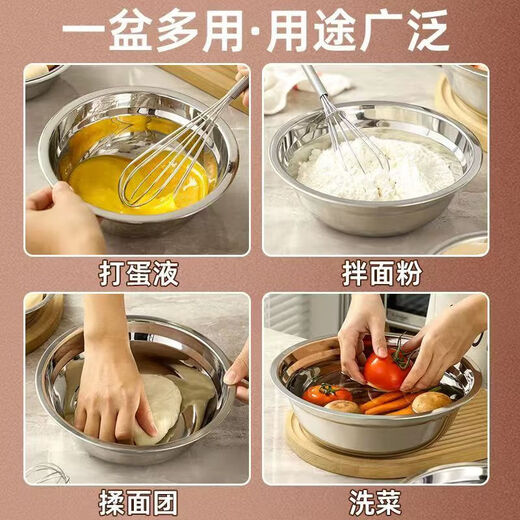 一盆多用·用途广泛

打蛋液

拌面粉

揉面团

洗菜