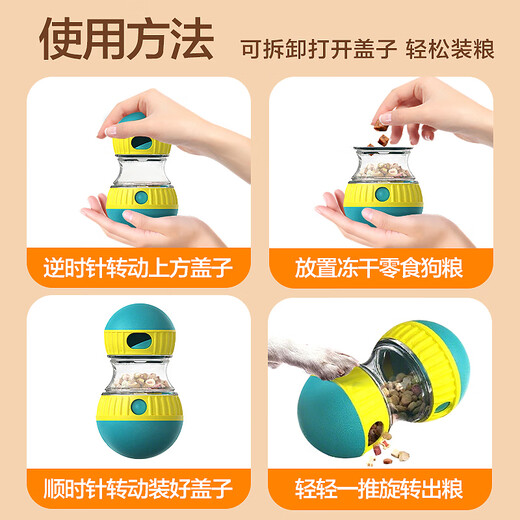 使用方法 可拆卸打开盖子 轻松装粮

逆时针转动上方盖子

放置冻干零食狗粮

顺时针转动装好盖子

轻轻一推旋转出粮