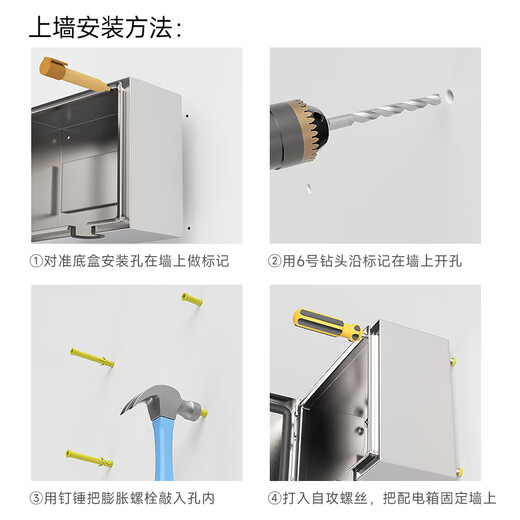 上墙安装方法:

①对准底盒安装孔在墙上做标记

②用6号钻头沿标记在墙上开孔

③用钉锤把膨胀螺栓敲入孔内

④打入自攻螺丝，把配电箱固定墙上