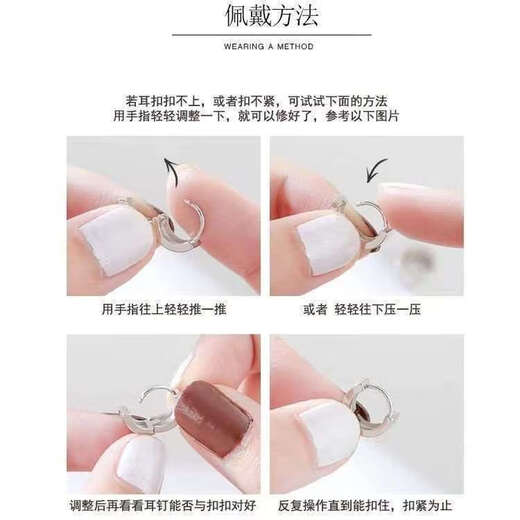 佩戴方法

WEARING A METHOD

若耳扣扣不上，或者扣不紧，可试试下面的方法
用手指轻轻调整一下，就可以修好了，参考以下图片

用手指往上轻轻推一推

或者 轻轻往下压一压

调整后再看看耳钉能否与扣扣对好

反复操作直到能扣住，扣紧为止