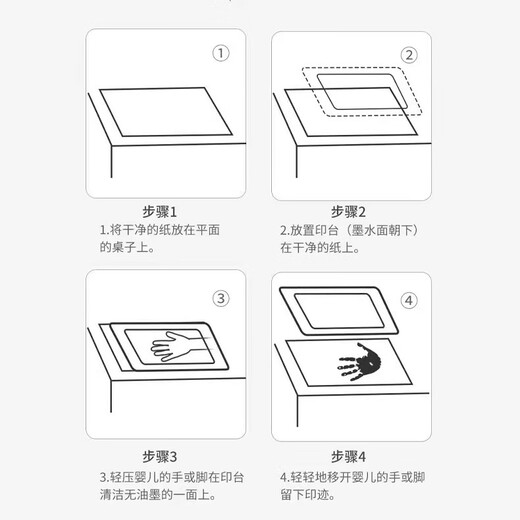 ①

步骤1
1.将干净的纸放在平面的桌子上。

②

步骤2
2.放置印台（墨水面朝下）在干净的纸上。

③

步骤3
3.轻压婴儿的手或脚在印台清洁无油墨的一面上。

④

步骤4
4.轻轻地移开婴儿的手或脚留下印迹。