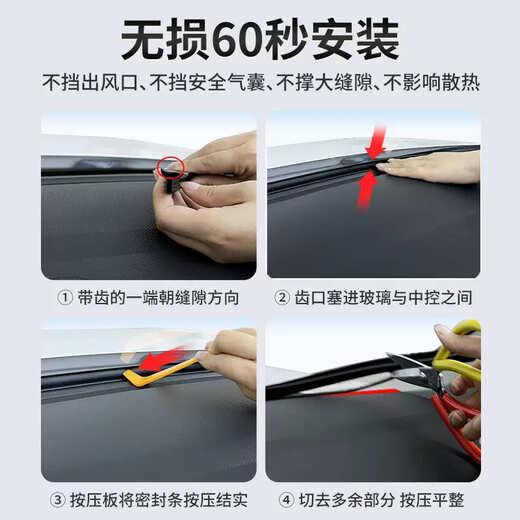 无损60秒安装

不挡出风口、不挡安全气囊、不撑大缝隙、不影响散热

① 带齿的一端朝缝隙方向

② 齿口塞进玻璃与中控之间

③ 按压板将密封条按压结实

④ 切去多余部分 按压平整