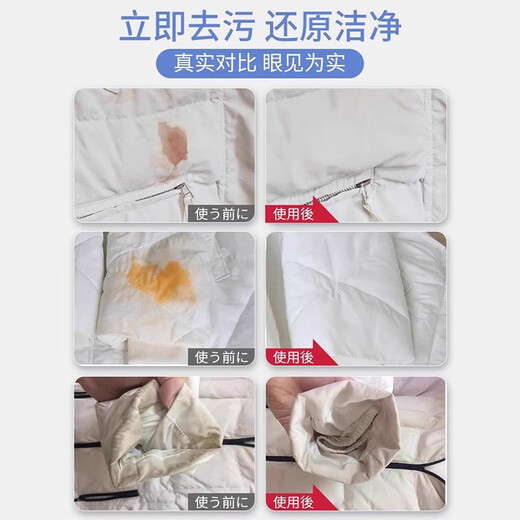 立即去污 还原洁净

真实对比 眼见为实

使う前に

使用後

使う前に

使用後

使う前に

使用後