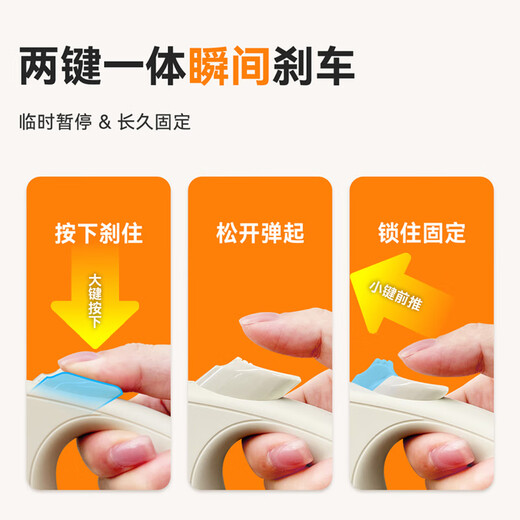 两键一体瞬间刹车

临时暂停 & 长久固定

按下刹住

大键按下

松开弹起

锁住固定

小键前推