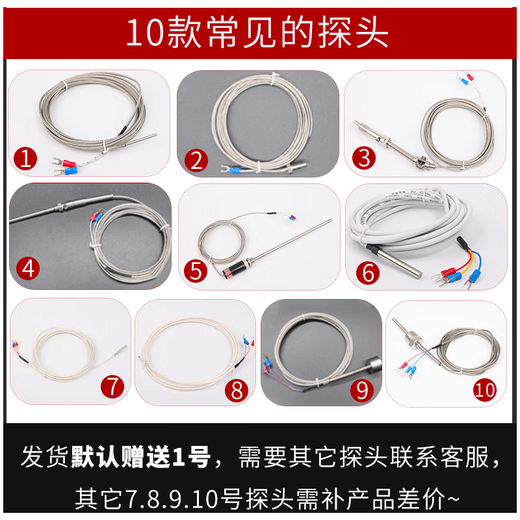 10款常见的探头

1

2

3

4

5

6

7

8

9

10

发货默认赠送1号，需要其它探头联系客服，

其它7.8.9.10号探头需补产品差价~