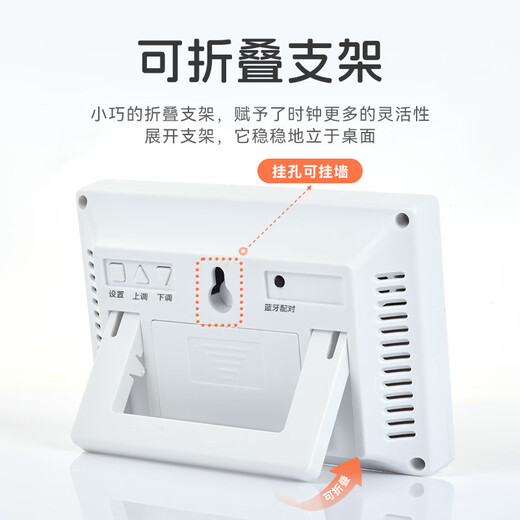 可折叠支架

小巧的折叠支架，赋予了时钟更多的灵活性
展开支架，它稳稳地立于桌面

挂孔可挂墙

设置 上调 下调

蓝牙配对

可折叠