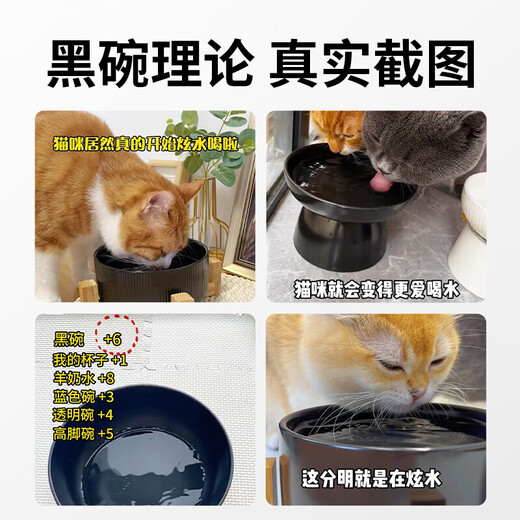 黑碗理论 真实截图

猫咪居然真的开始炫水喝啦

猫咪就会变得更爱喝水

黑碗 +6
我的杯子 +1
羊奶水 +8
蓝色碗 +3
透明碗 +4
高脚碗 +5

这分明就是在炫水