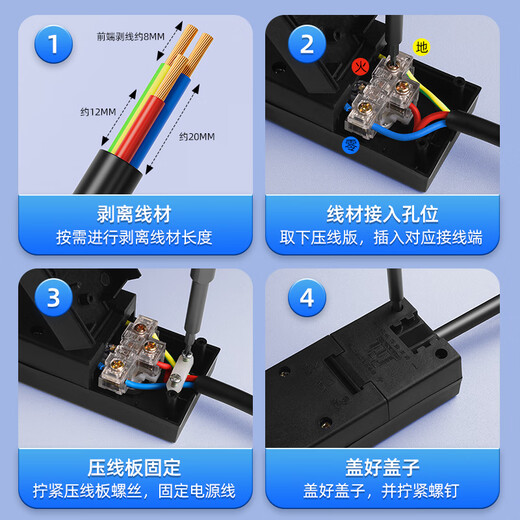 1

前端剥线约8MM

约12MM

约20MM

剥离线材
按需进行剥离线材长度

2

地

火

零

线材接入孔位
取下压线版，插入对应接线端

3

压线板固定
拧紧压线板螺丝，固定电源线

4

盖好盖子
盖好盖子，并拧紧螺钉