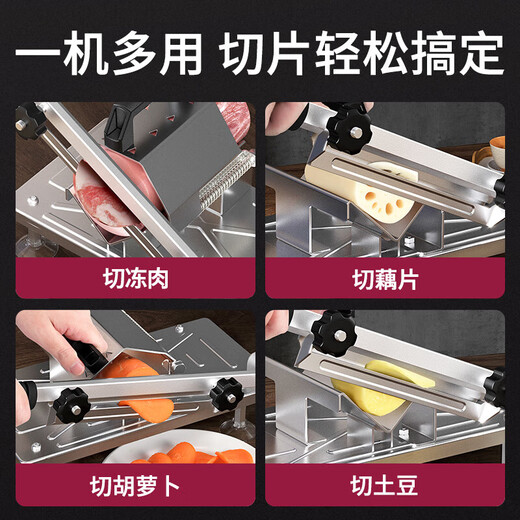 一机多用 切片轻松搞定

切冻肉

切藕片

切胡萝卜

切土豆