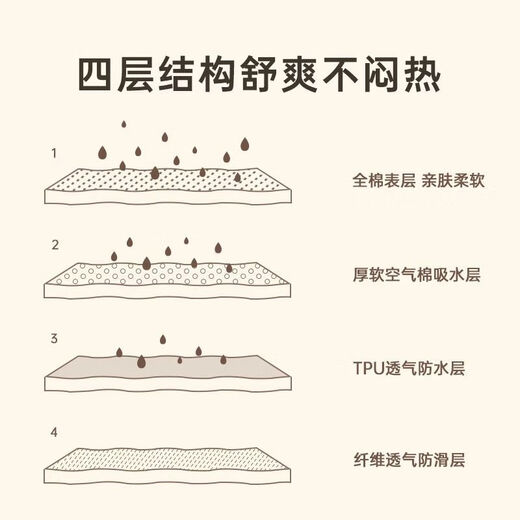 四层结构舒爽不闷热

1

全棉表层 亲肤柔软

2

厚软空气棉吸水层

3

TPU透气防水层

4

纤维透气防滑层