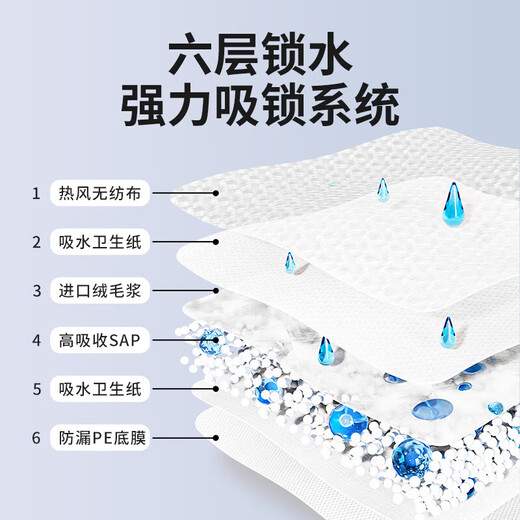 六层锁水
强力吸锁系统

1 热风无纺布

2 吸水卫生纸

3 进口绒毛浆

4 高吸收SAP

5 吸水卫生纸

6 防漏PE底膜