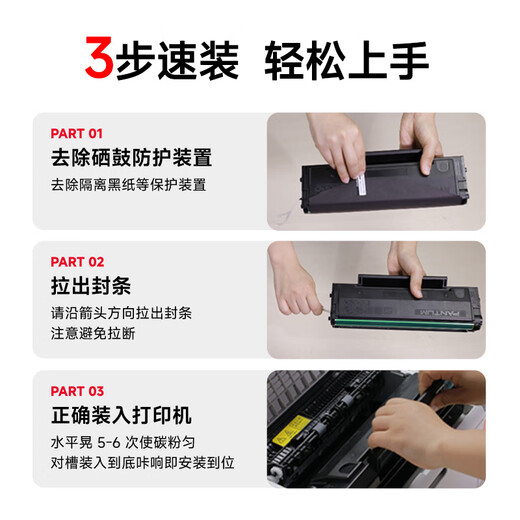 3步速装 轻松上手

PART 01
去除硒鼓防护装置
去除隔离黑纸等保护装置

PART 02
拉出封条
请沿箭头方向拉出封条
注意避免拉断

PANTUM

PART 03
正确装入打印机
水平晃 5-6 次使碳粉匀
对槽装入到底咔响即安装到位