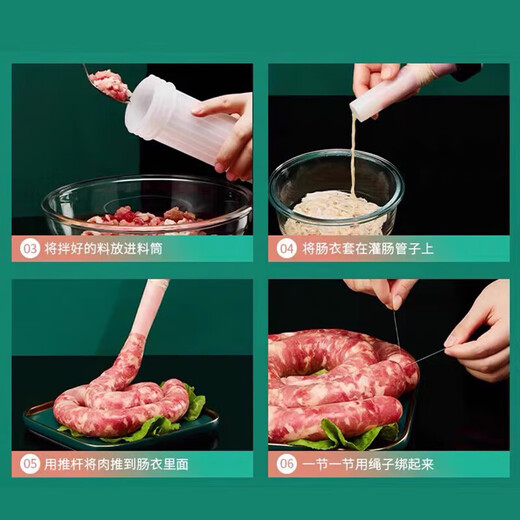 03 将拌好的料放进料筒

04 将肠衣套在灌肠管子上

05 用推杆将肉推到肠衣里面

06 一节一节用绳子绑起来