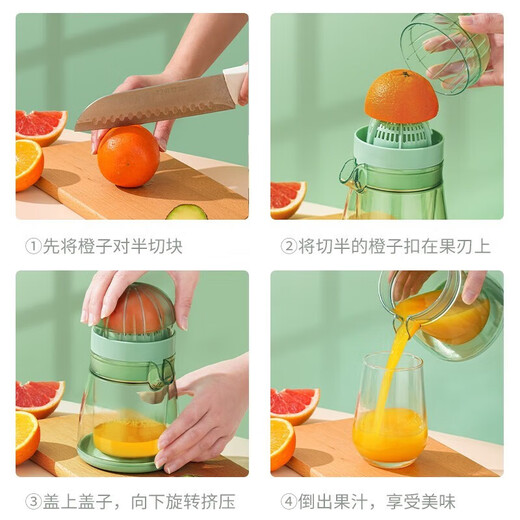 ①先将橙子对半切块

②将切半的橙子扣在果刃上

③盖上盖子，向下旋转挤压

④倒出果汁，享受美味