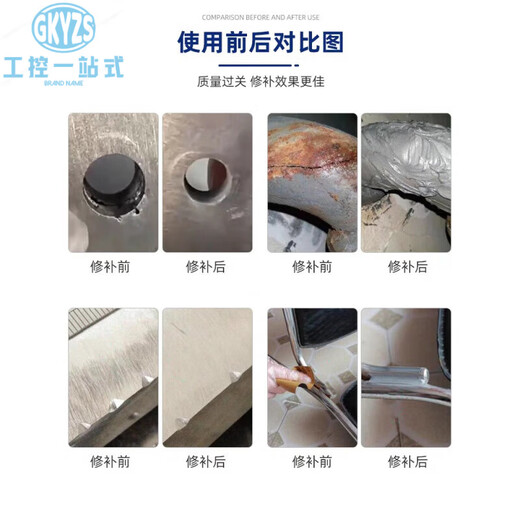 GKYZS
工控一站式
BRAND NAME

COMPARISON BEFORE AND AFTER USE
使用前后对比图
质量过关 修补效果更佳

修补前 修补后 修补前 修补后

修补前 修补后 修补前 修补后