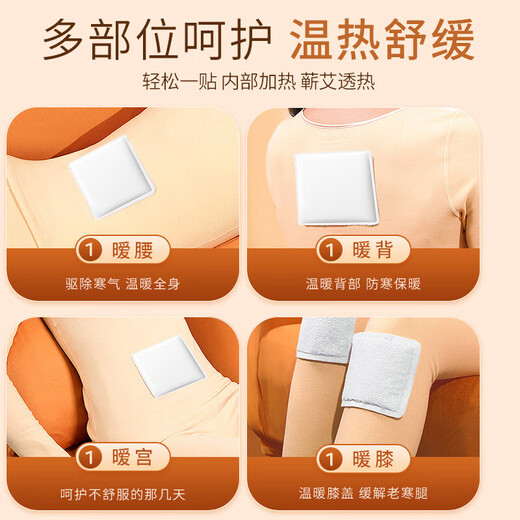 多部位呵护 温热舒缓

轻松一贴 内部加热 蕲艾透热

1 暖腰

驱除寒气 温暖全身

1 暖背

温暖背部 防寒保暖

1 暖宫

呵护不舒服的那几天

1 暖膝

温暖膝盖 缓解老寒腿