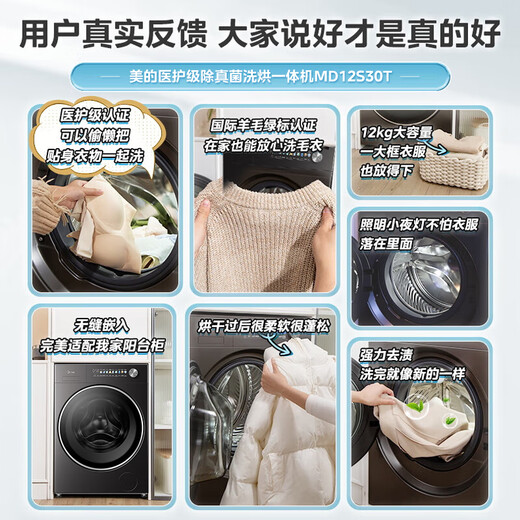 用户真实反馈 大家说好才是真的好

美的医护级除真菌洗烘一体机MD12S30T

医护级认证
可以偷懒把
贴身衣物一起洗

国际羊毛绿标认证
在家也能放心洗毛衣

12kg大容量
一大框衣服
也放得下

照明小夜灯不怕衣服
落在里面

无缝嵌入
完美适配我家阳台柜

烘干过后很柔软很蓬松

强力去渍
洗完就像新的一样