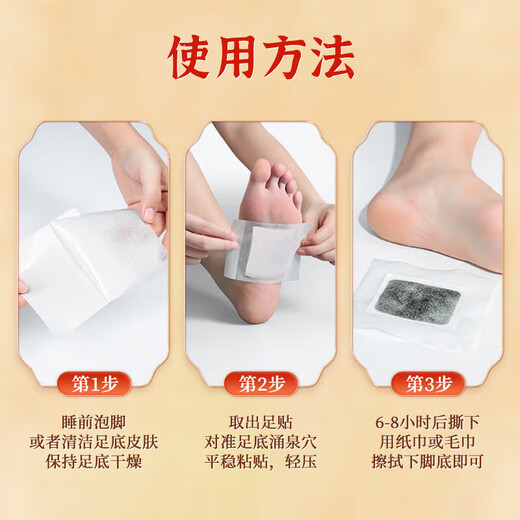 使用方法

第1步

睡前泡脚
或者清洁足底皮肤
保持足底干燥

第2步

取出足贴
对准足底涌泉穴
平稳粘贴，轻压

第3步

6-8小时后撕下
用纸巾或毛巾
擦拭下脚底即可