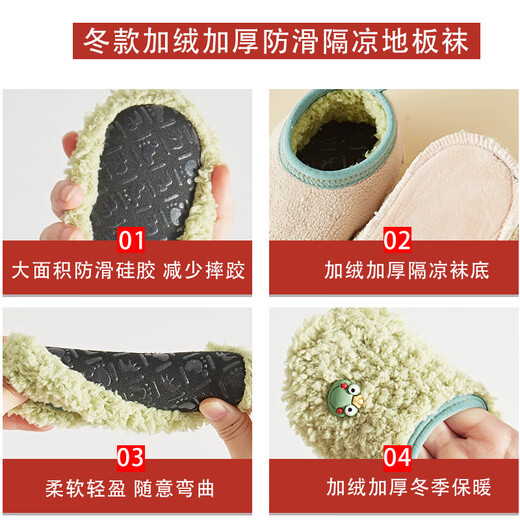 冬款加绒加厚防滑隔凉地板袜

01
大面积防滑硅胶 减少摔跤

02
加绒加厚隔凉袜底

03
柔软轻盈 随意弯曲

04
加绒加厚冬季保暖