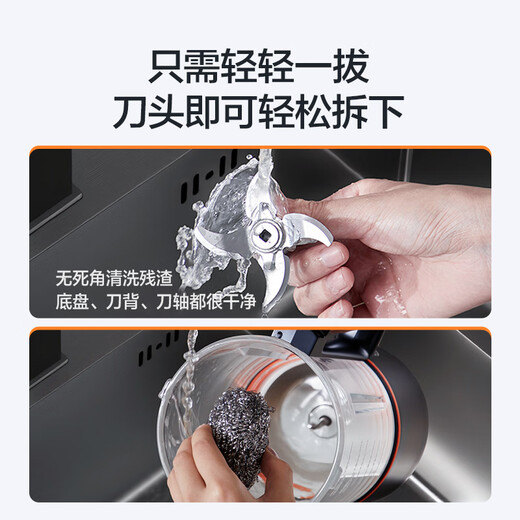 只需轻轻一拔
刀头即可轻松拆下

无死角清洗残渣
底盘、刀背、刀轴都很干净