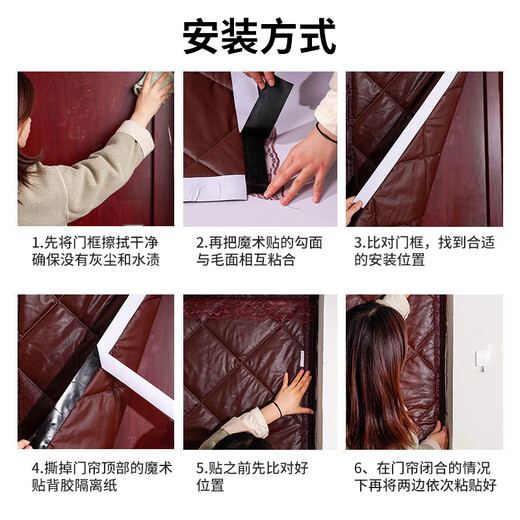 安装方式

1.先将门框擦拭干净确保没有灰尘和水渍

2.再把魔术贴的勾面与毛面相互粘合

3.比对门框，找到合适的安装位置

4.撕掉门帘顶部的魔术贴背胶隔离纸

5.贴之前先比对好位置

6、在门帘闭合的情况下再将两边依次粘贴好