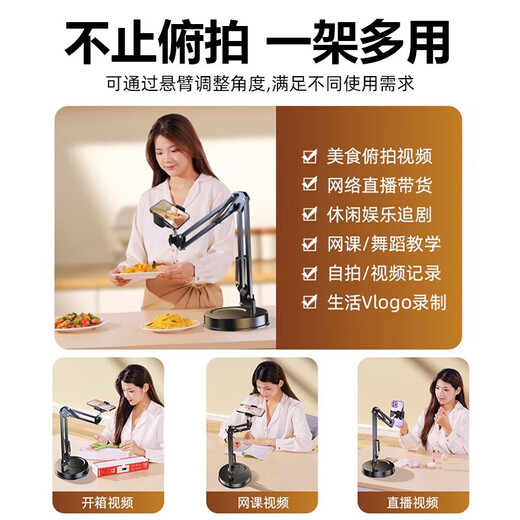 不止俯拍 一架多用

可通过悬臂调整角度,满足不同使用需求

☑ 美食俯拍视频
☑ 网络直播带货
☑ 休闲娱乐追剧
☑ 网课/舞蹈教学
☑ 自拍/视频记录
☑ 生活Vlogo录制

开箱视频

网课视频

直播视频