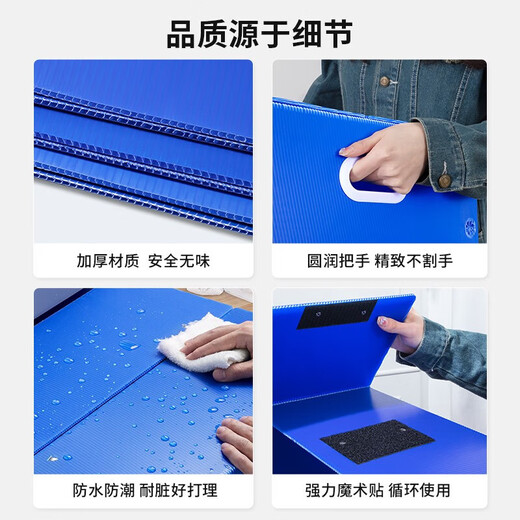 品质源于细节

加厚材质 安全无味

圆润把手 精致不割手

防水防潮 耐脏好打理

强力魔术贴 循环使用