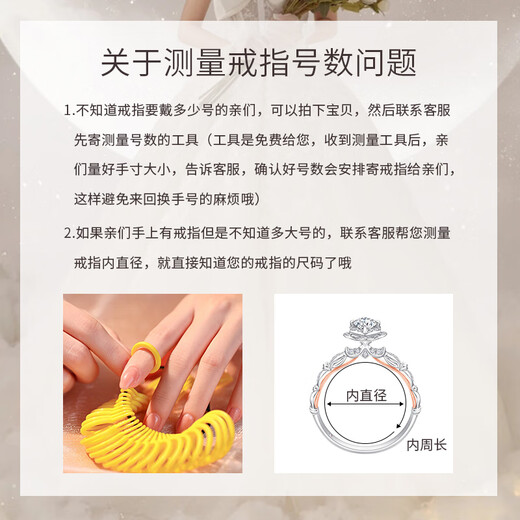 关于测量戒指号数问题

1.不知道戒指要戴多少号的亲们，可以拍下宝贝，然后联系客服先寄测量号数的工具（工具是免费给您，收到测量工具后，亲们量好手寸大小，告诉客服，确认好号数会安排寄戒指给亲们，这样避免来回换手号的麻烦哦）

2.如果亲们手上有戒指但是不知道多大号的，联系客服帮您测量戒指内直径，就直接知道您的戒指的尺码了哦

内直径

内周长