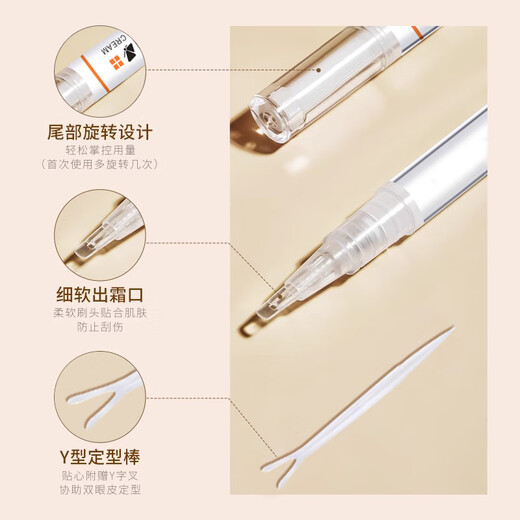 CREAM

尾部旋转设计
轻松掌控用量
（首次使用多旋转几次）

细软出霜口
柔软刷头贴合肌肤
防止刮伤

Y型定型棒
贴心附赠Y字叉
协助双眼皮定型