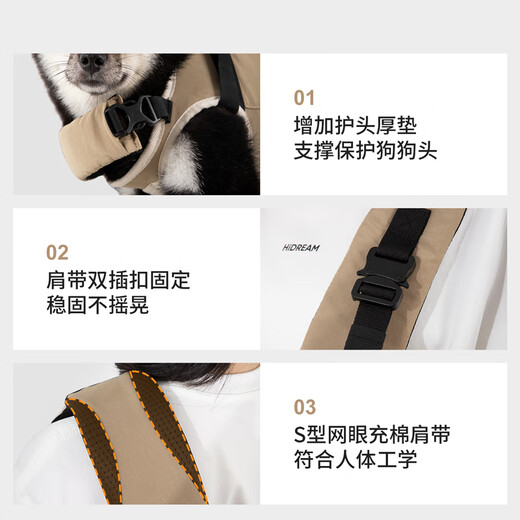 01
增加护头厚垫
支撑保护狗狗头

02
肩带双插扣固定
稳固不摇晃

HiDREAM

03
S型网眼充棉肩带
符合人体工学