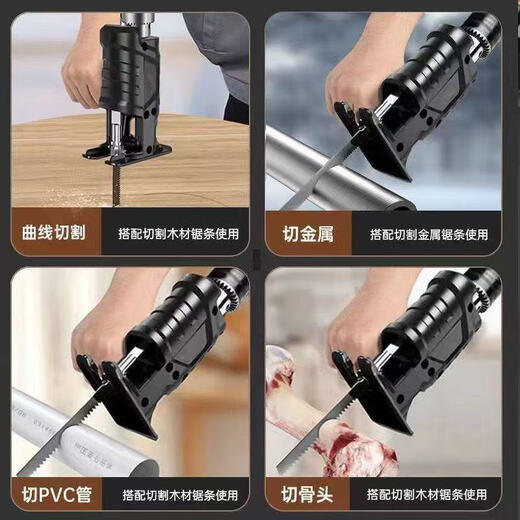 曲线切割
搭配切割木材锯条使用

切金属
搭配切割金属锯条使用

切PVC管
搭配切割木材锯条使用

切骨头
搭配切割木材锯条使用