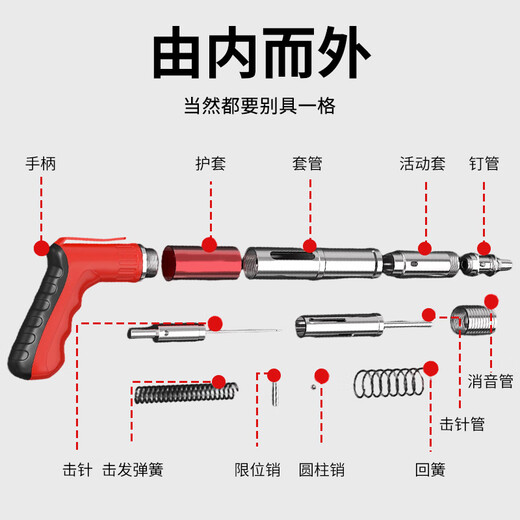 由内而外

当然都要别具一格

手柄

护套

套管

活动套

钉管

消音管

击针管

击针

击发弹簧

限位销

圆柱销

回簧