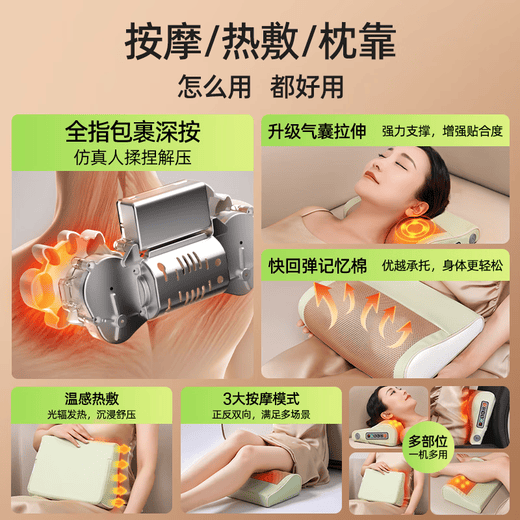 按摩/热敷/枕靠
怎么用 都好用

全指包裹深按
仿真人揉捏解压

升级气囊拉伸 强力支撑，增强贴合度

快回弹记忆棉 优越承托，身体更轻松

温感热敷
光辐发热，沉浸舒压

3大按摩模式
正反双向，满足多场景

多部位
一机多用