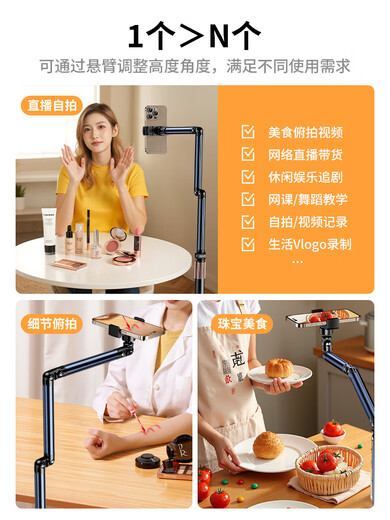 1个＞N个

可通过悬臂调整高度角度，满足不同使用需求

直播自拍

美食俯拍视频
网络直播带货
休闲娱乐追剧
网课/舞蹈教学
自拍/视频记录
生活Vlogo录制
...

细节俯拍

珠宝美食