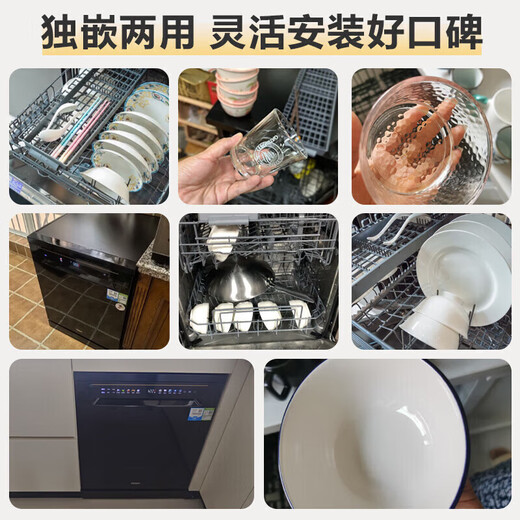 独嵌两用 灵活安装好口碑