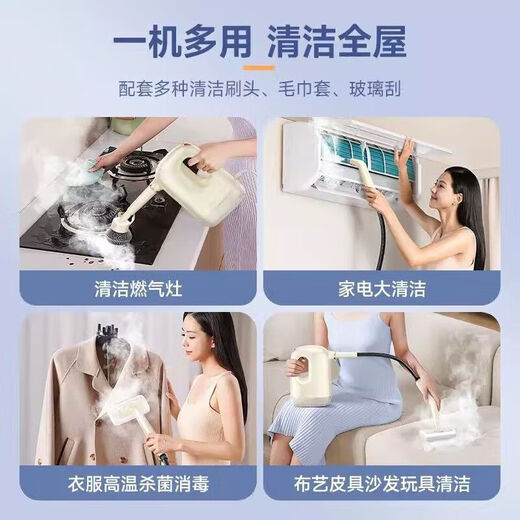 一机多用 清洁全屋

配套多种清洁刷头、毛巾套、玻璃刮

清洁燃气灶

家电大清洁

衣服高温杀菌消毒

布艺皮具沙发玩具清洁