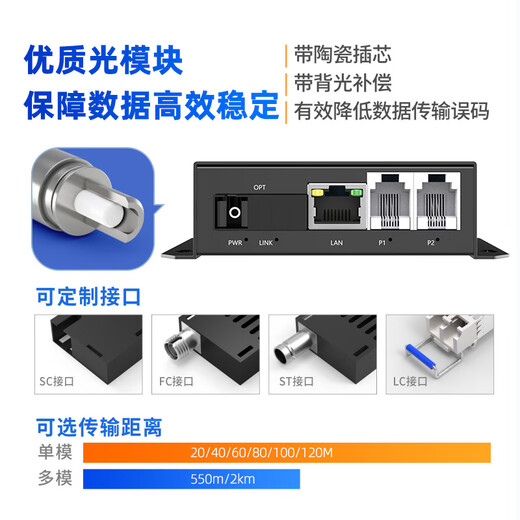 优质光模块
保障数据高效稳定

带陶瓷插芯
带背光补偿
有效降低数据传输误码

OPT
PWR
LINK
LAN
P1
P2

可定制接口

SC接口
FC接口
ST接口
LC接口

可选传输距离

单模 20/40/60/80/100/120M
多模 550m/2km